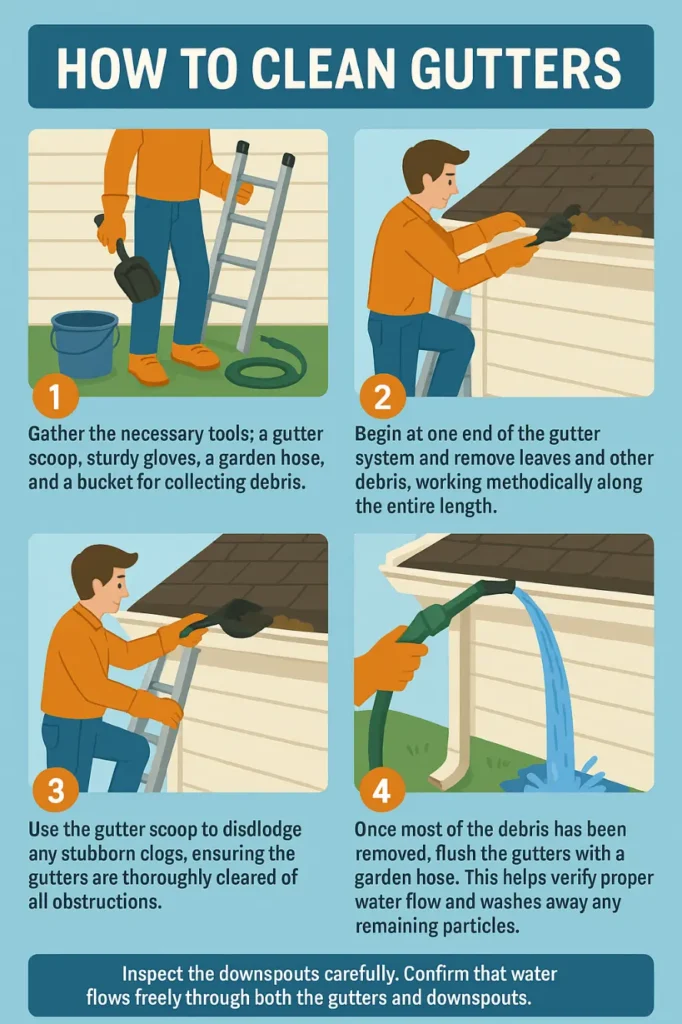 HOW TO CLEAN GUTTERS

1

Gather the necessary tools; a gutter scoop, sturdy gloves, a garden hose, and a bucket for collecting debris.

2

Begin at one end of the gutter system and remove leaves and other debris, working methodically along the entire length.

3

Use the gutter scoop to disdlodge any stubborn clogs, ensuring the gutters are thoroughly cleared of all obstructions.

4

Once most of the debris has been removed, flush the gutters with a garden hose. This helps verify proper water flow and washes away any remaining particles.

Inspect the downspouts carefully. Confirm that water flows freely through both the gutters and downspouts.